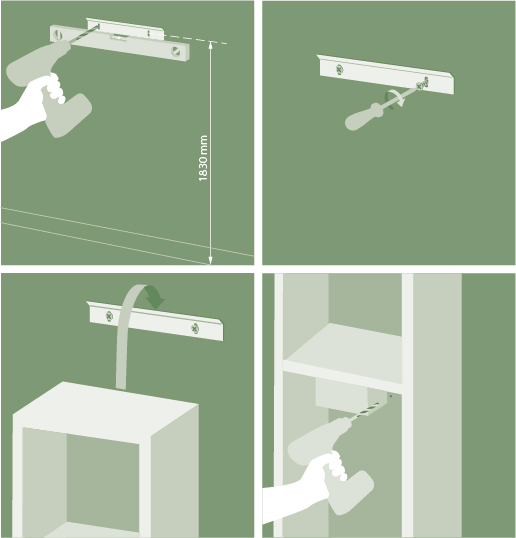 1830 mm